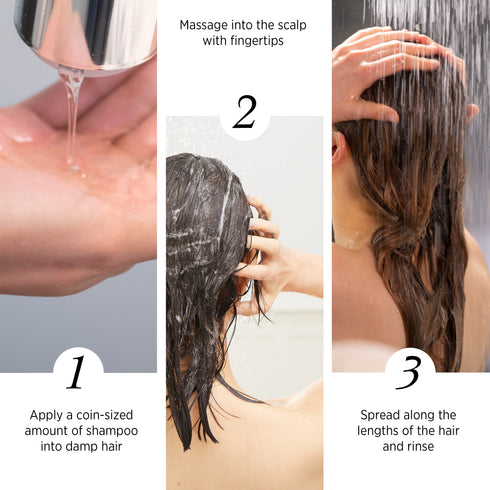 1

Apply a coin-sized amount of shampoo into damp hair

Massage into the scalp with fingertips

2

3

Spread along the lengths of the hair and rinse