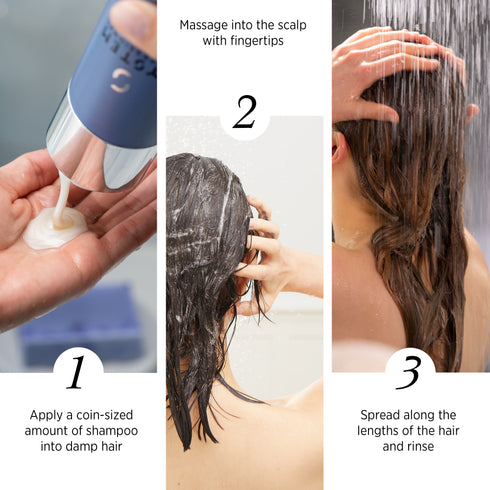 1

Apply a coin-sized amount of shampoo into damp hair

Massage into the scalp with fingertips

2

3

Spread along the lengths of the hair and rinse