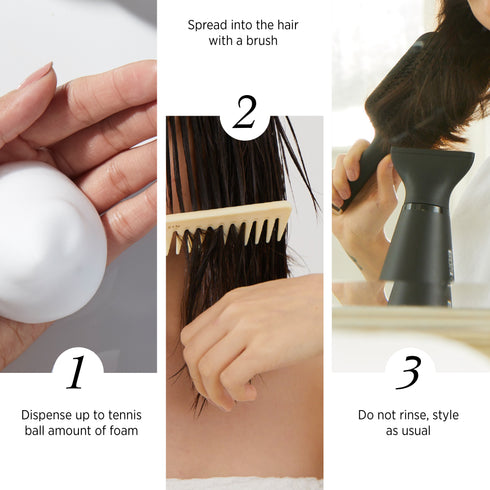 1

Dispense up to tennis ball amount of foam

Spread into the hair with a brush

2

3

Do not rinse, style as usual