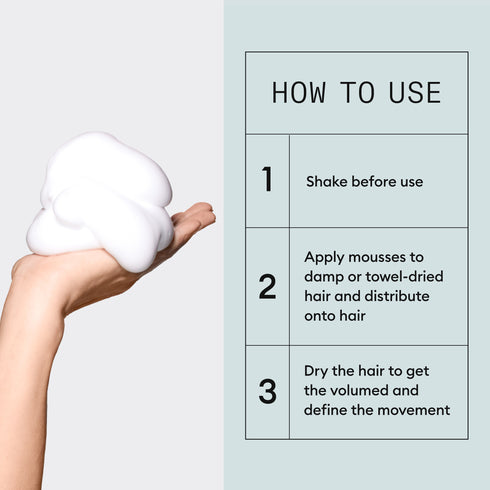 HOW TO USE

| 1 | Shake before use |
|---|---|
| 2 | Apply mousses to damp or towel-dried hair and distribute onto hair |
| 3 | Dry the hair to get the volumed and define the movement |