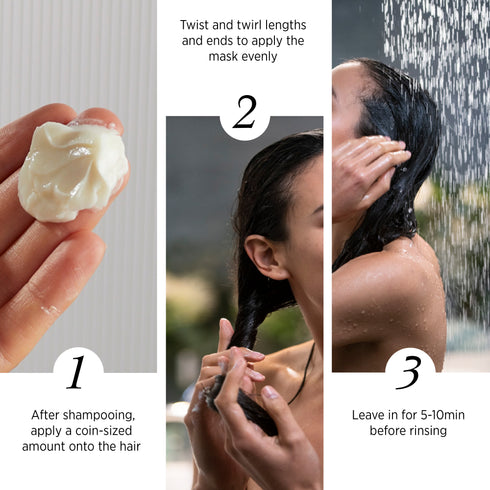 1

After shampooing, apply a coin-sized amount onto the hair

Twist and twirl lengths and ends to apply the mask evenly

2

3

Leave in for 5-10min before rinsing